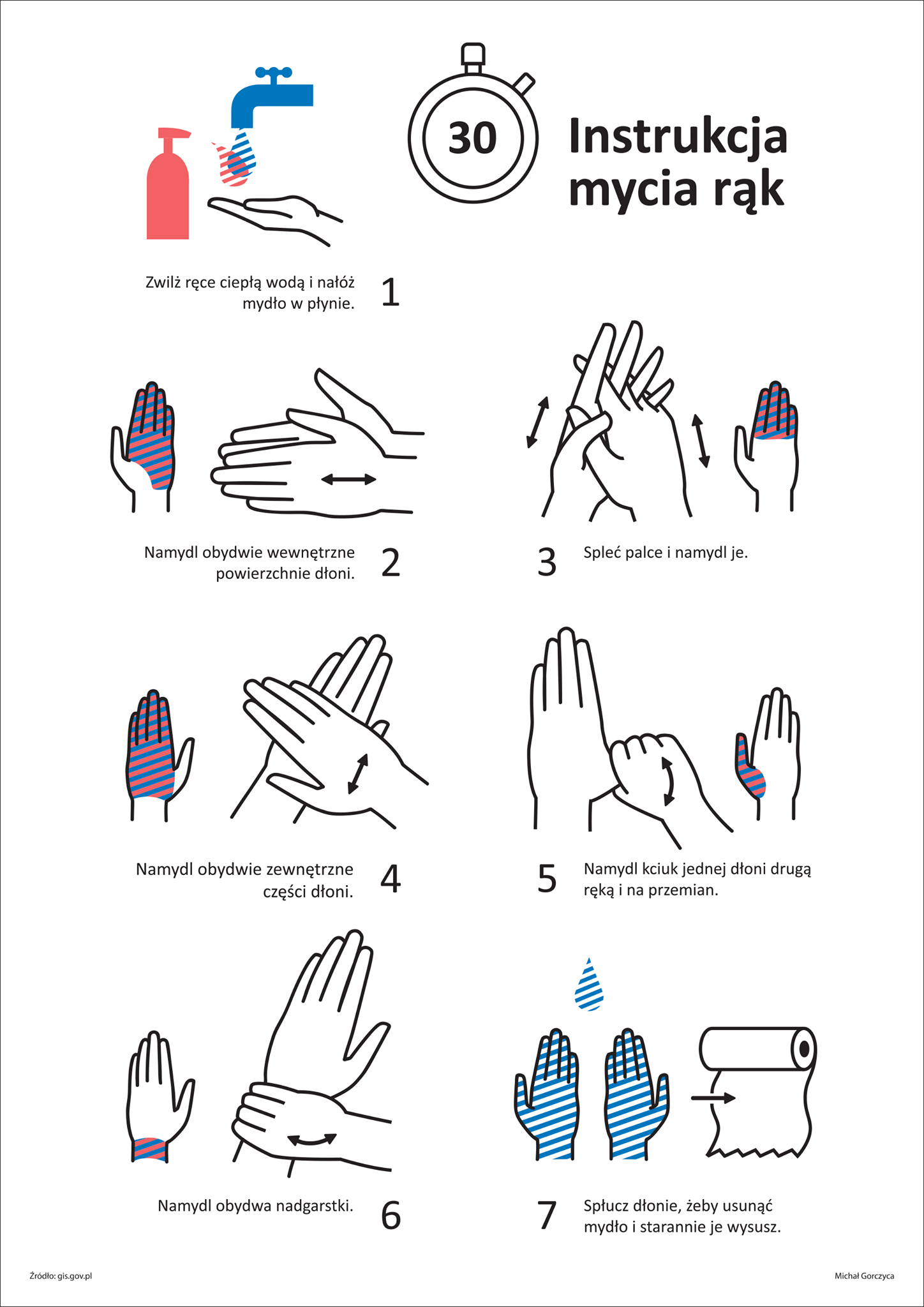 30

Instrukcja mycia rąk

Zwilż ręce ciepłą wodą i nałóż mydło w płynie.

1

Namydl obydwie wewnętrzne powierzchnie dłoni.

2

3

Spleć palce i namydl je.

Namydl obydwie zewnętrzne części dłoni.

4

5

Namydl kciuk jednej dłoni drugą ręką i na przemian.

Namydl obydwa nadgarstki.

6

7

Spłucz dłonie, żeby usunąć mydło i starannie je wysusz.

Źródło: gis.gov.pl

Michał Gorczyca